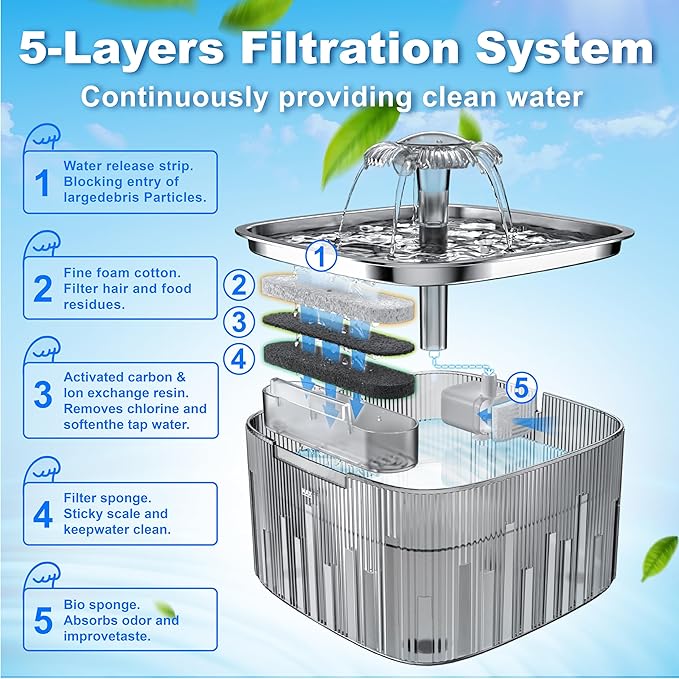 5-Layers Filtration System

Continuously providing clean water

1 Water release strip. Blocking entry of largedebris Particles.

2 Fine foam cotton. Filter hair and food residues.

3 Activated carbon & Ion exchange resin. Removes chlorine and softenthe tap water.

4 Filter sponge. Sticky scale and keepwater clean.

5 Bio sponge. Absorbs odor and improvetaste.

1

2

3

4

5