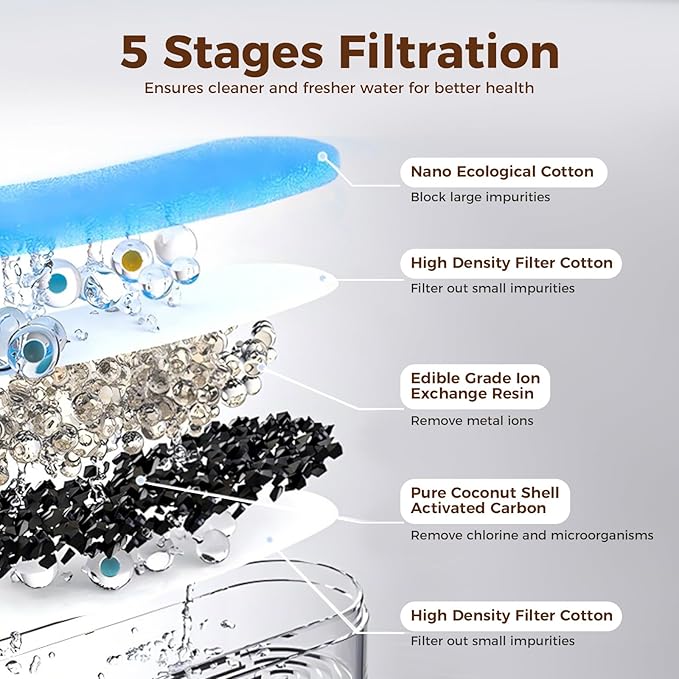 5 Stages Filtration
Ensures cleaner and fresher water for better health

Nano Ecological Cotton
Block large impurities

High Density Filter Cotton
Filter out small impurities

Edible Grade Ion Exchange Resin
Remove metal ions

Pure Coconut Shell Activated Carbon
Remove chlorine and microorganisms

High Density Filter Cotton
Filter out small impurities